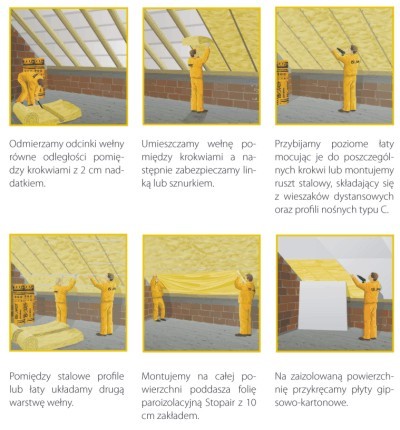 Odmierzamy odcinki wełny równe odległości pomiędzy krokwiami z 2 cm naddatkiem.

Umieszczamy wełnę pomiędzy krokwiami a następnie zabezpieczamy linką lub sznurkiem.

Przybijamy poziome łaty mocując je do poszczególnych krokwi lub montujemy ruszt stalowy, składający się z wieszaków dystansowych oraz profili nośnych typu C.

Pomiędzy stalowe profile lub łaty układamy drugą warstwę wełny.

Montujemy na całej powierzchni poddasza folię paroizolacyjną Stopair z 10 cm zakładem.

Na zaizolowaną powierzchnię przykręcamy płyty gipsowo-kartonowe.